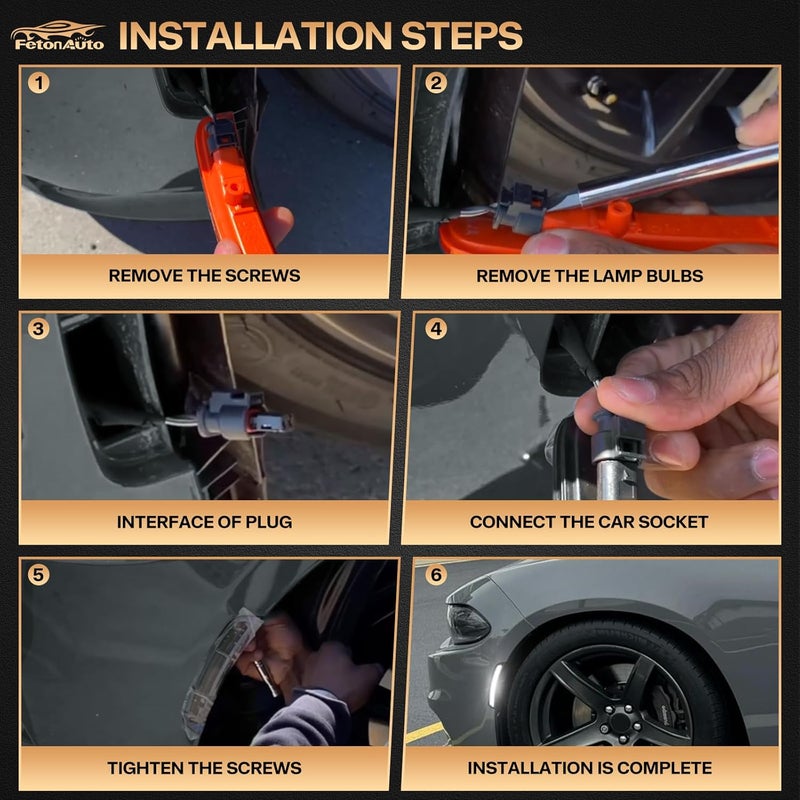 FetonAuto INSTALLATION STEPS

1
REMOVE THE SCREWS

2
REMOVE THE LAMP BULBS

3
INTERFACE OF PLUG

4
CONNECT THE CAR SOCKET

5
TIGHTEN THE SCREWS

6
INSTALLATION IS COMPLETE